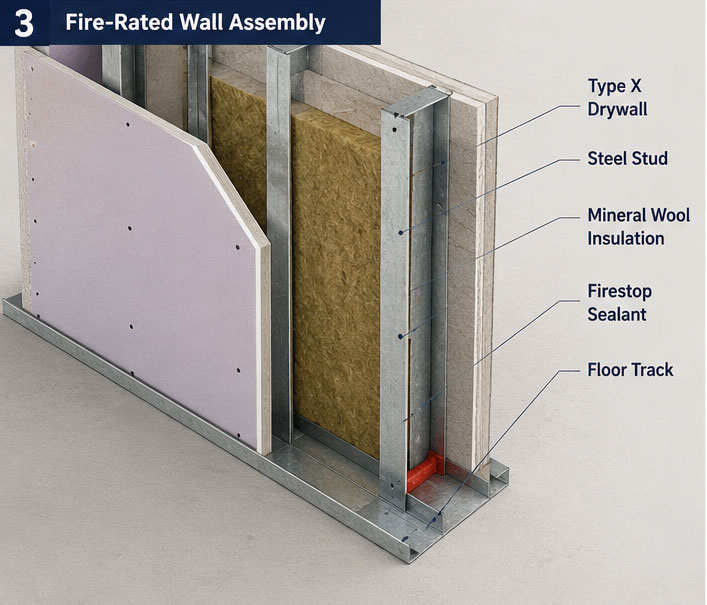 3 Fire-Rated Wall Assembly

Type X Drywall

Steel Stud

Mineral Wool Insulation

Firestop Sealant

Floor Track